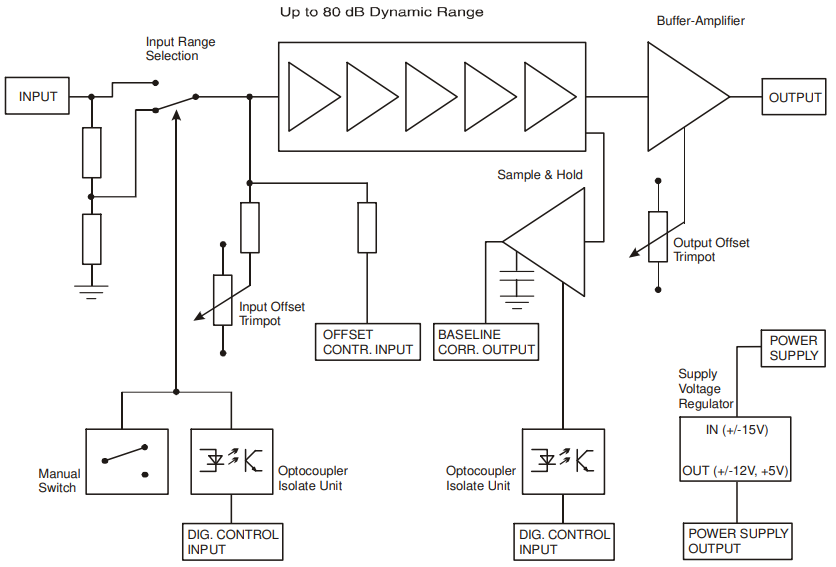 Up to 80 dB Dynamic Range

Buffer-Amplifier

Input Range Selection

INPUT

OUTPUT

Sample & Hold

Output Offset Trimpot

Input Offset Trimpot

OFFSET CONTR. INPUT

BASELINE CORR. OUTPUT

POWER SUPPLY

Supply Voltage Regulator

IN (+/-15V)

OUT (+/-12V, +5V)

Manual Switch

Optocoupler Isolate Unit

Optocoupler Isolate Unit

DIG. CONTROL INPUT

DIG. CONTROL INPUT

POWER SUPPLY OUTPUT