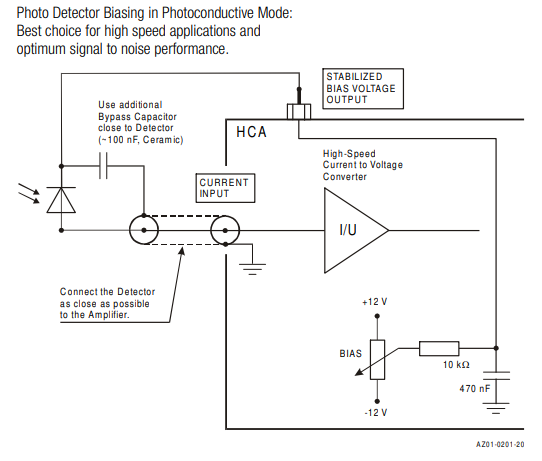 Photo Detector Biasing in Photoconductive Mode:
Best choice for high speed applications and optimum signal to noise performance.

STABILIZED BIAS VOLTAGE OUTPUT

Use additional Bypass Capacitor close to Detector (~100 nF, Ceramic)

HCA

High-Speed Current to Voltage Converter

CURRENT INPUT

I/U

Connect the Detector as close as possible to the Amplifier.

+12 V

BIAS

10 kΩ

470 nF

-12 V

AZ01-0201-20