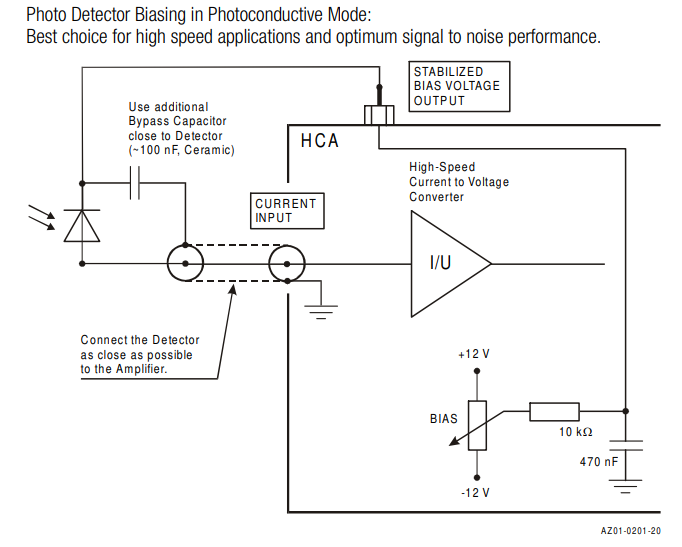 Photo Detector Biasing in Photoconductive Mode:
Best choice for high speed applications and optimum signal to noise performance.

STABILIZED BIAS VOLTAGE OUTPUT

Use additional Bypass Capacitor close to Detector (~100 nF, Ceramic)

HCA

High-Speed Current to Voltage Converter

CURRENT INPUT

I/U

Connect the Detector as close as possible to the Amplifier.

+12 V

BIAS

10 kΩ

470 nF

-12 V

AZ01-0201-20