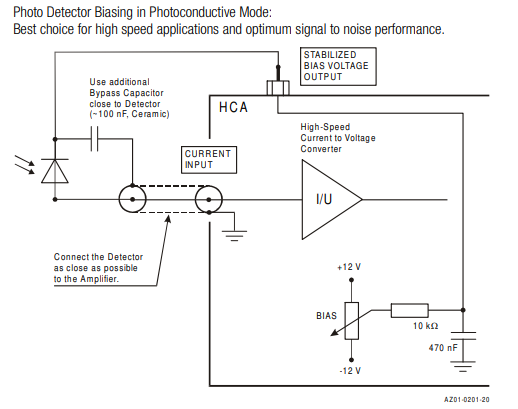 Photo Detector Biasing in Photoconductive Mode:
Best choice for high speed applications and optimum signal to noise performance.

STABILIZED BIAS VOLTAGE OUTPUT

Use additional Bypass Capacitor close to Detector (~100 nF, Ceramic)

HCA

High-Speed Current to Voltage Converter

CURRENT INPUT

I/U

Connect the Detector as close as possible to the Amplifier.

+12 V

BIAS

10 kΩ

470 nF

-12 V

AZ01-0201-20