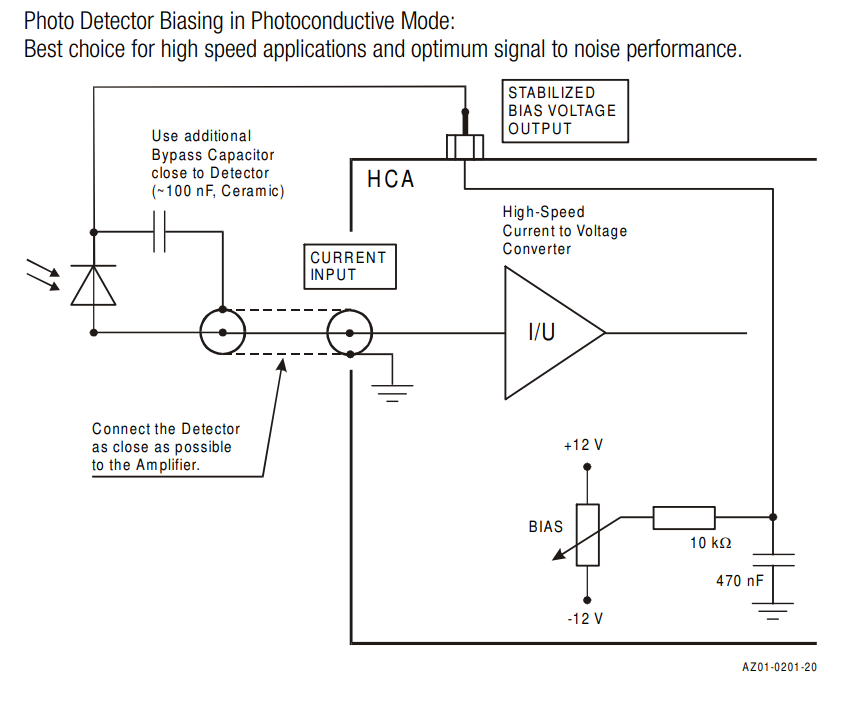 Photo Detector Biasing in Photoconductive Mode:
Best choice for high speed applications and optimum signal to noise performance.

STABILIZED BIAS VOLTAGE OUTPUT

Use additional Bypass Capacitor close to Detector (~100 nF, Ceramic)

HCA

High-Speed Current to Voltage Converter

CURRENT INPUT

I/U

Connect the Detector as close as possible to the Amplifier.

+12 V

BIAS

10 kΩ

470 nF

-12 V

AZ01-0201-20