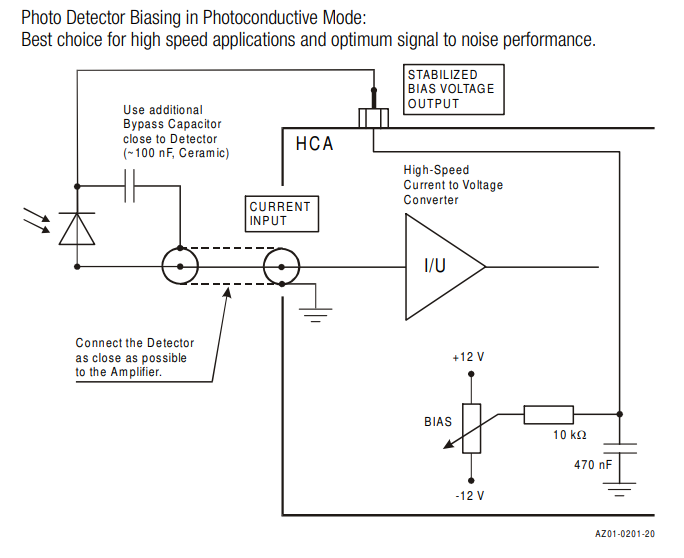 Photo Detector Biasing in Photoconductive Mode:
Best choice for high speed applications and optimum signal to noise performance.

STABILIZED BIAS VOLTAGE OUTPUT

Use additional Bypass Capacitor close to Detector (~100 nF, Ceramic)

HCA

High-Speed Current to Voltage Converter

CURRENT INPUT

I/U

Connect the Detector as close as possible to the Amplifier.

+12 V

BIAS

10 kΩ

470 nF

-12 V

AZ01-0201-20