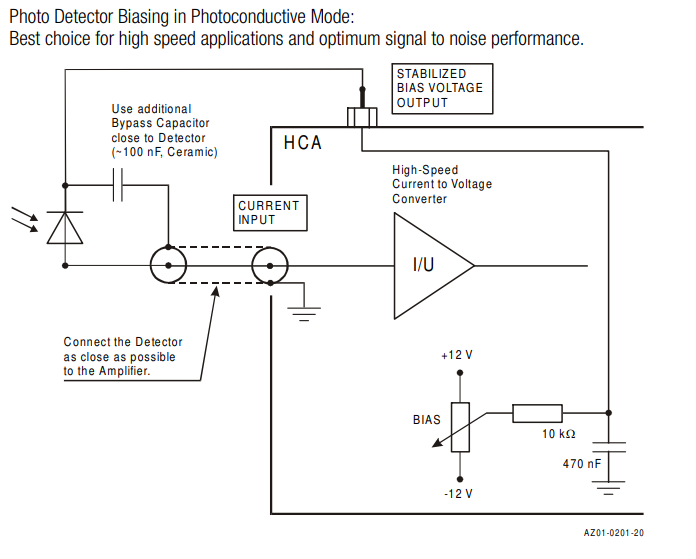 Photo Detector Biasing in Photoconductive Mode:
Best choice for high speed applications and optimum signal to noise performance.

STABILIZED
BIAS VOLTAGE
OUTPUT

Use additional
Bypass Capacitor
close to Detector
(~100 nF, Ceramic)

HCA

High-Speed
Current to Voltage
Converter

CURRENT
INPUT

I/U

Connect the Detector
as close as possible
to the Amplifier.

+12 V

BIAS

10 kΩ

470 nF

-12 V

AZ01-0201-20